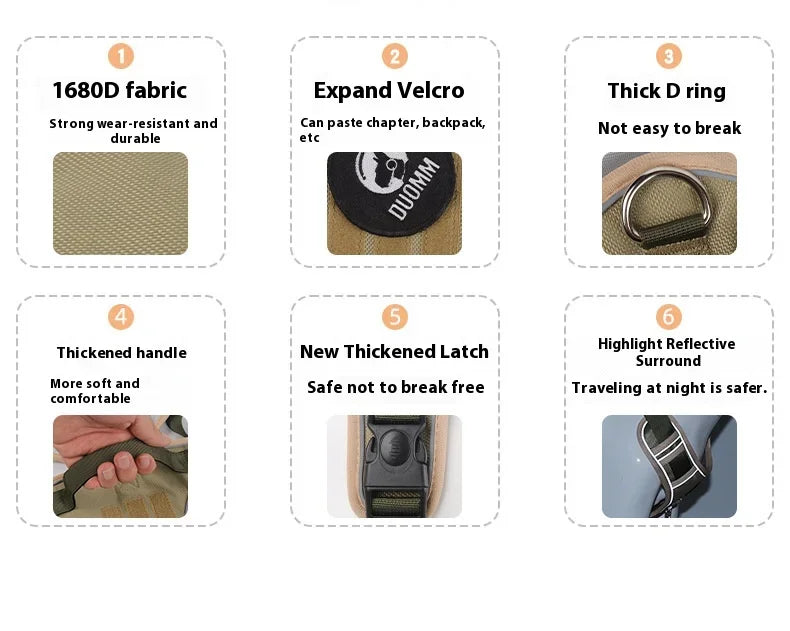 1
1680D fabric
Strong wear-resistant and durable

2
Expand Velcro
Can paste chapter, backpack, etc

DUOMM

3
Thick D ring
Not easy to break

4
Thickened handle
More soft and comfortable

5
New Thickened Latch
Safe not to break free

6
Highlight Reflective Surround
Traveling at night is safer.