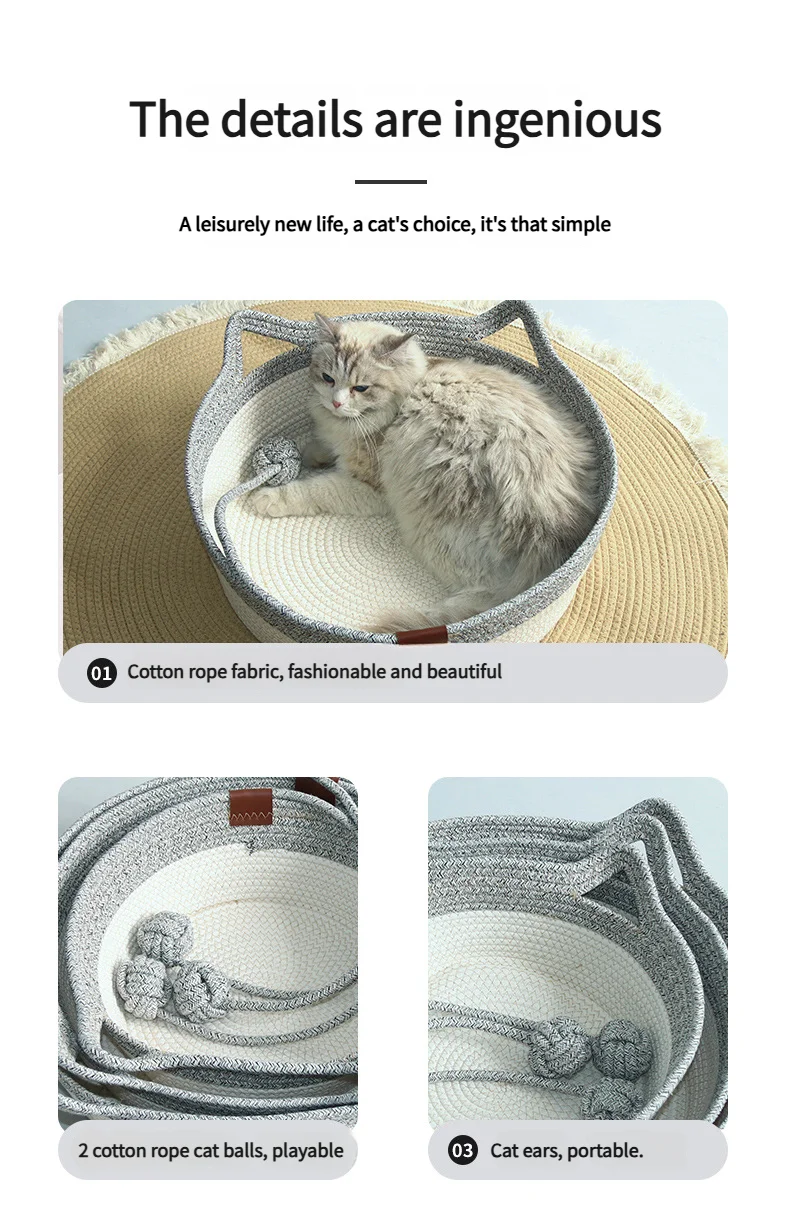 The details are ingenious

A leisurely new life, a cat's choice, it's that simple

01 Cotton rope fabric, fashionable and beautiful

2 cotton rope cat balls, playable

03 Cat ears, portable.